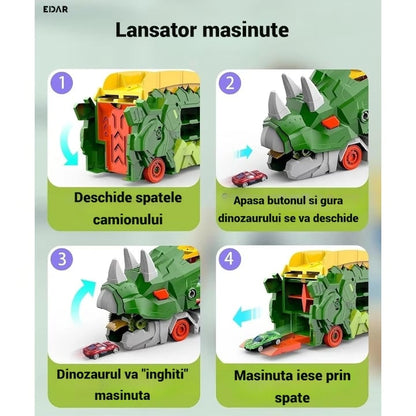 EDAR

Lansator masinute

1

Deschide spatele camionului

2

Apasa butonul si gura dinozaurului se va deschide

3

Dinozaurul va "inghiti" masinuta

4

Masinuta iese prin spate